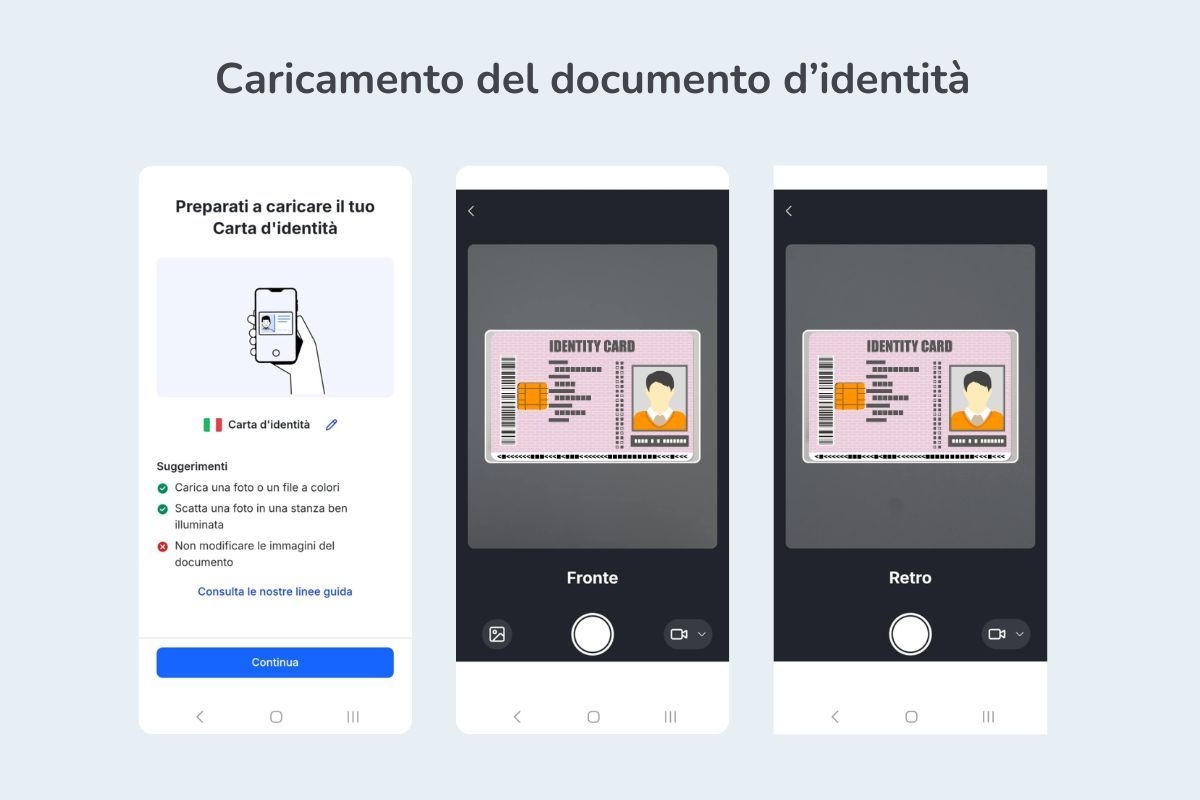 Caricamento del documento d’identità

Preparati a caricare il tuo Carta d'identità

Carta d'identità

Suggerimenti

Carica una foto o un file a colori

Scatta una foto in una stanza ben illuminata

Non modificare le immagini del documento

Consulta le nostre linee guida

Continua

IDENTITY CARD

Fronte

IDENTITY CARD

Retro